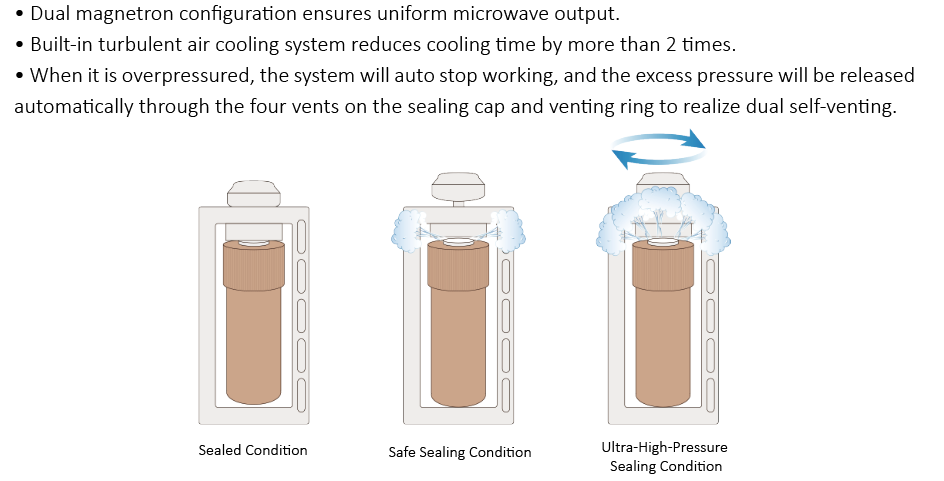 • Dual magnetron configuration ensures uniform microwave output.
• Built-in turbulent air cooling system reduces cooling time by more than 2 times.
• When it is overpressured, the system will auto stop working, and the excess pressure will be released automatically through the four vents on the sealing cap and venting ring to realize dual self-venting.

Sealed Condition

Safe Sealing Condition

Ultra-High-Pressure Sealing Condition